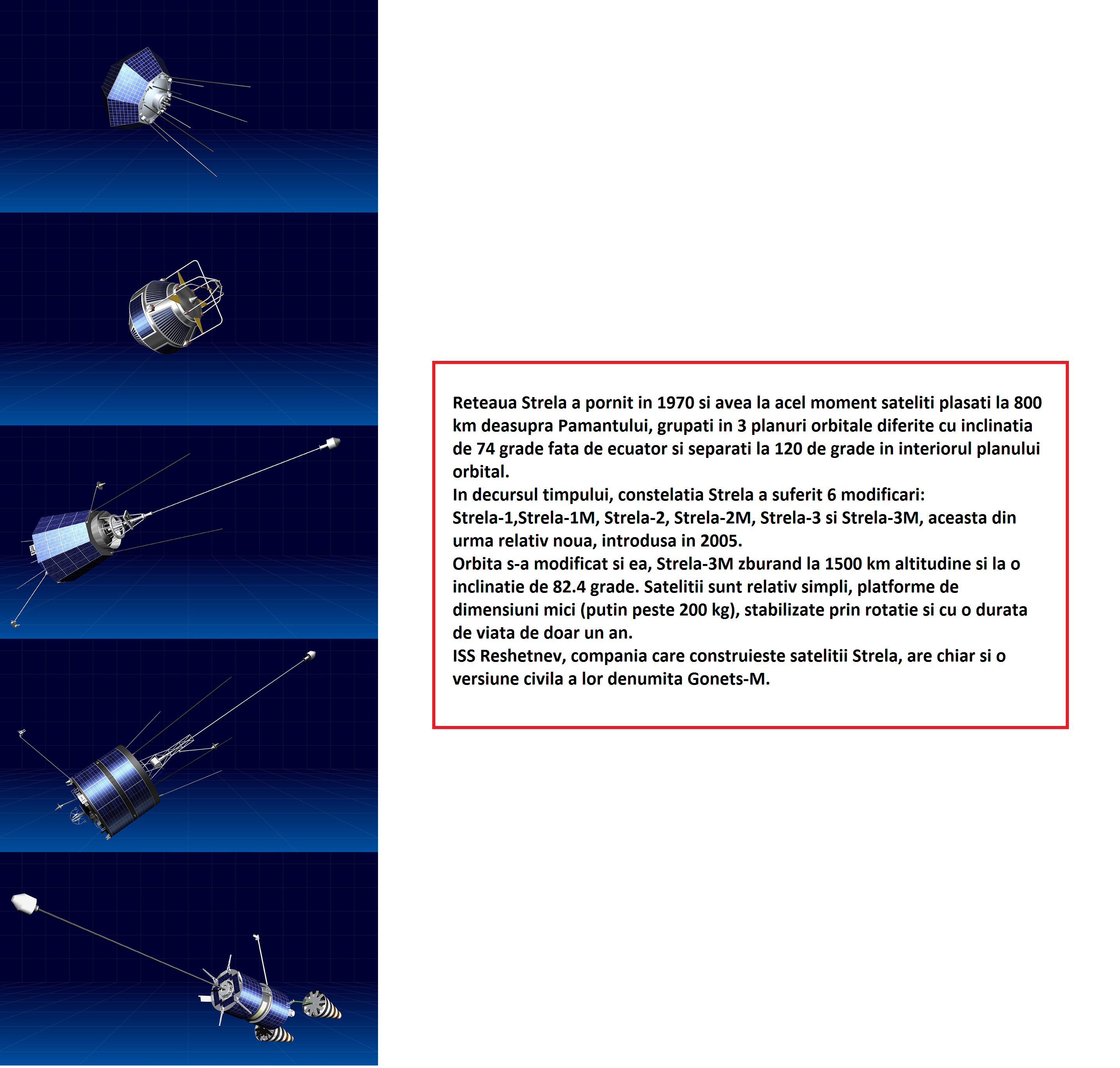 Reteaua Strela a pornit in 1970 si avea la acel moment sateliti plasati la 800 km deasupra Pamantului, grupati in 3 planuri orbitale diferite cu inclinatia de 74 grade fata de ecuator si separati la 120 de grade in interiorul planului orbital.
In decursul timpului, constelatia Strela a suferit 6 modificari:
Strela-1,Strela-1M, Strela-2, Strela-2M, Strela-3 si Strela-3M, aceasta din urma relativ noua, introdusa in 2005.
Orbita s-a modificat si ea, Strela-3M zburand la 1500 km altitudine si la o inclinatie de 82.4 grade. Satelitii sunt relativ simpli, platforme de dimensiuni mici (putin peste 200 kg), stabilizate prin rotatie si cu o durata de viata de doar un an.
ISS Reshetnev, compania care construieste satelitii Strela, are chiar si o versiune civila a lor denumita Gonets-M.